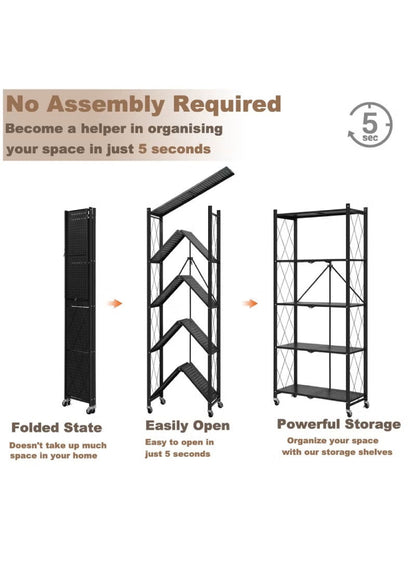 No Assembly Required

Become a helper in organising your space in just 5 seconds

5 sec

Folded State

Doesn't take up much space in your home

Easily Open

Easy to open in just 5 seconds

Powerful Storage

Organize your space with our storage shelves